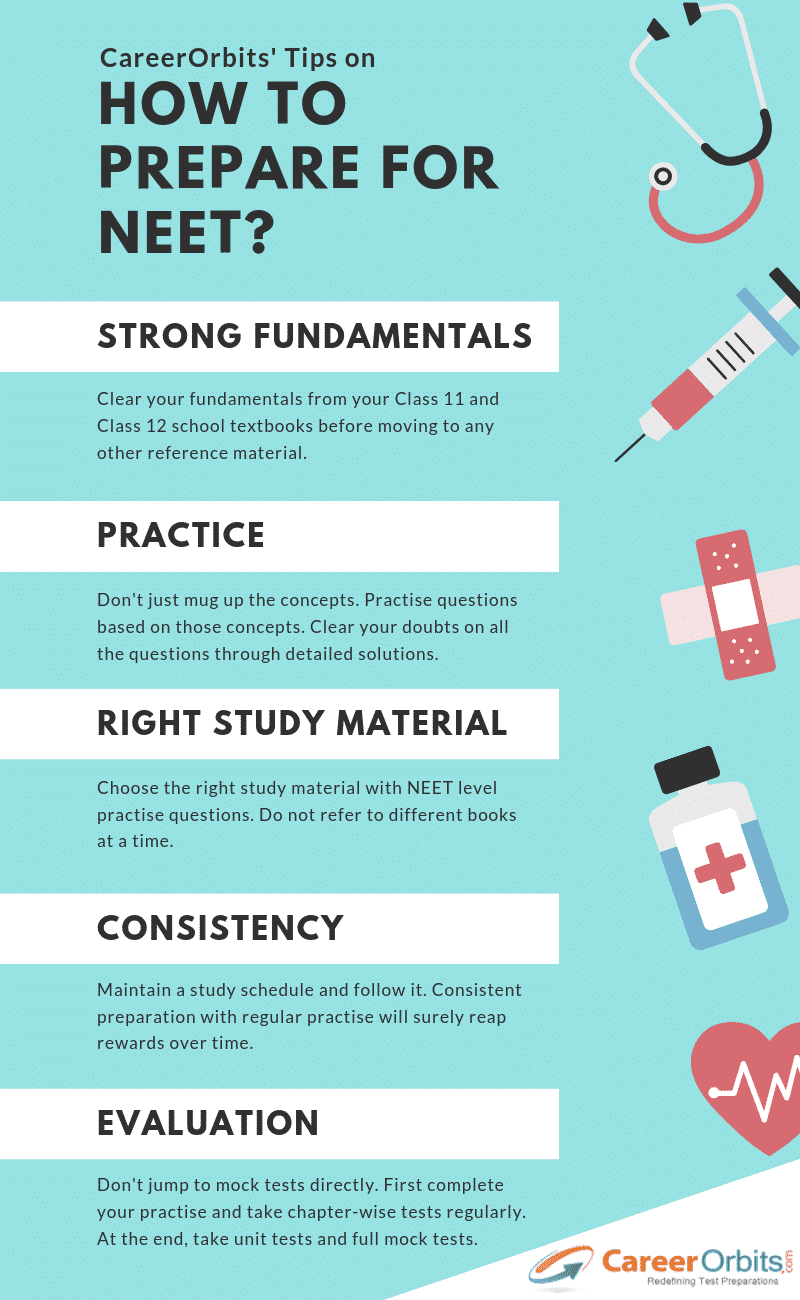 CareerOrbits' Tips on
HOW TO PREPARE FOR NEET?

STRONG FUNDAMENTALS

Clear your fundamentals from your Class 11 and Class 12 school textbooks before moving to any other reference material.

PRACTICE

Don't just mug up the concepts. Practise questions based on those concepts. Clear your doubts on all the questions through detailed solutions.

RIGHT STUDY MATERIAL

Choose the right study material with NEET level practise questions. Do not refer to different books at a time.

CONSISTENCY

Maintain a study schedule and follow it. Consistent preparation with regular practise will surely reap rewards over time.

EVALUATION

Don't jump to mock tests directly. First complete your practise and take chapter-wise tests regularly. At the end, take unit tests and full mock tests.

CareerOrbits.com
Redefining Test Preparations